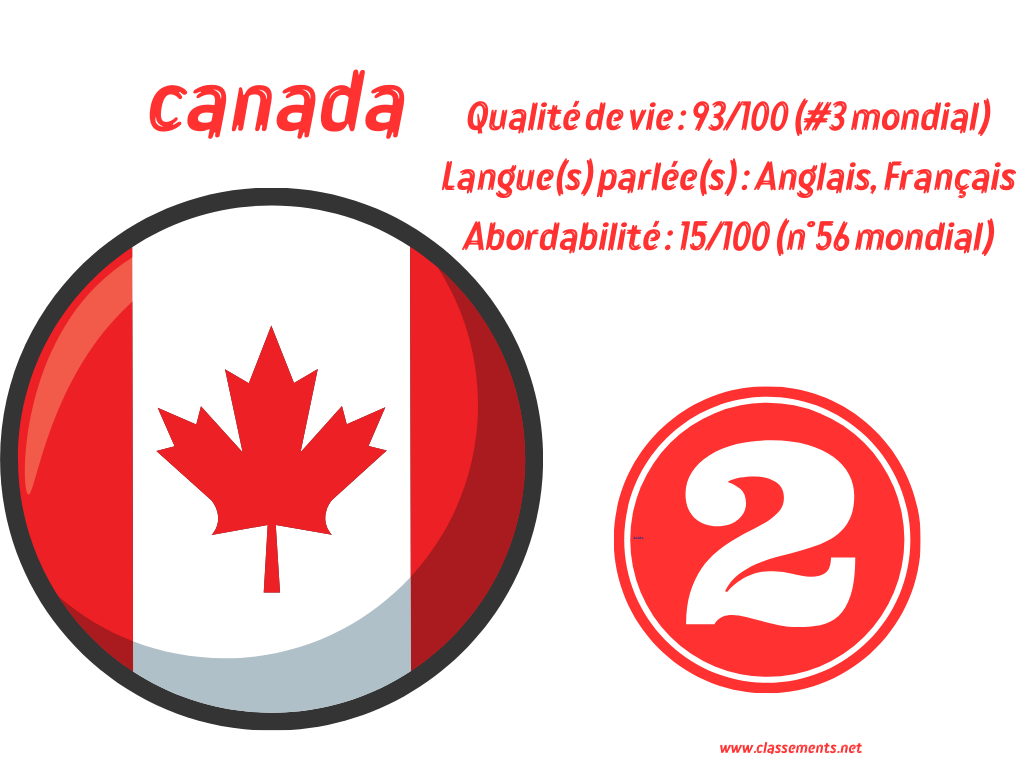 canada

Qualité de vie : 93/100 (#3 mondial)
Langue(s) parlée(s) : Anglais, Français
Abordabilité : 15/100 (n°56 mondial)

2

www.classements.net