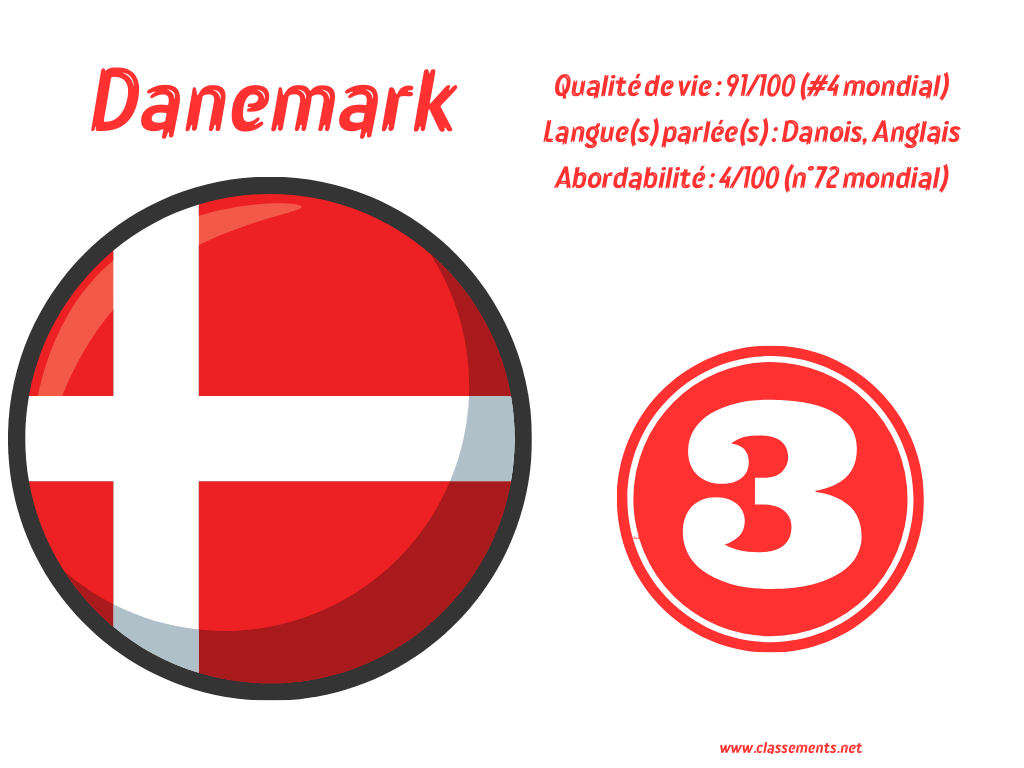 Danemark

Qualité de vie : 91/100 (#4 mondial)
Langue(s) parlée(s) : Danois, Anglais
Abordabilité : 4/100 (n°72 mondial)

3

www.classements.net