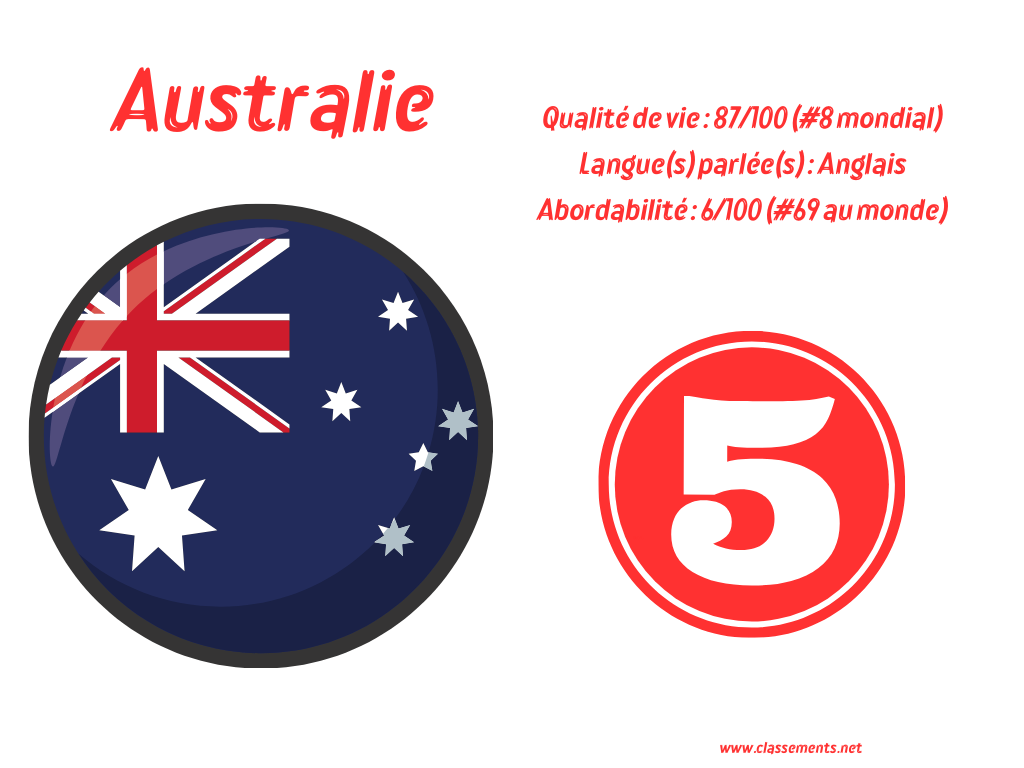 Australie

Qualité de vie : 87/100 (#8 mondial)
Langue(s) parlée(s) : Anglais
Abordabilité : 6/100 (#69 au monde)

5

www.classements.net