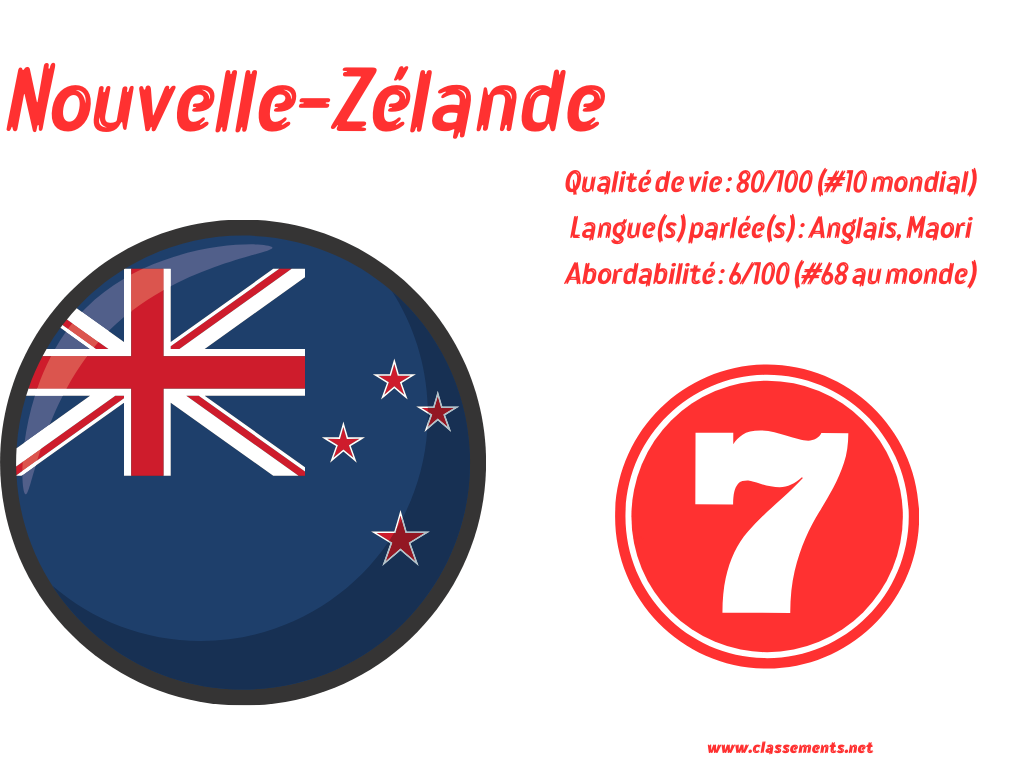 Nouvelle-Zélande

Qualité de vie : 80/100 (#10 mondial)
Langue(s) parlée(s) : Anglais, Maori
Abordabilité : 6/100 (#68 au monde)

7

www.classements.net