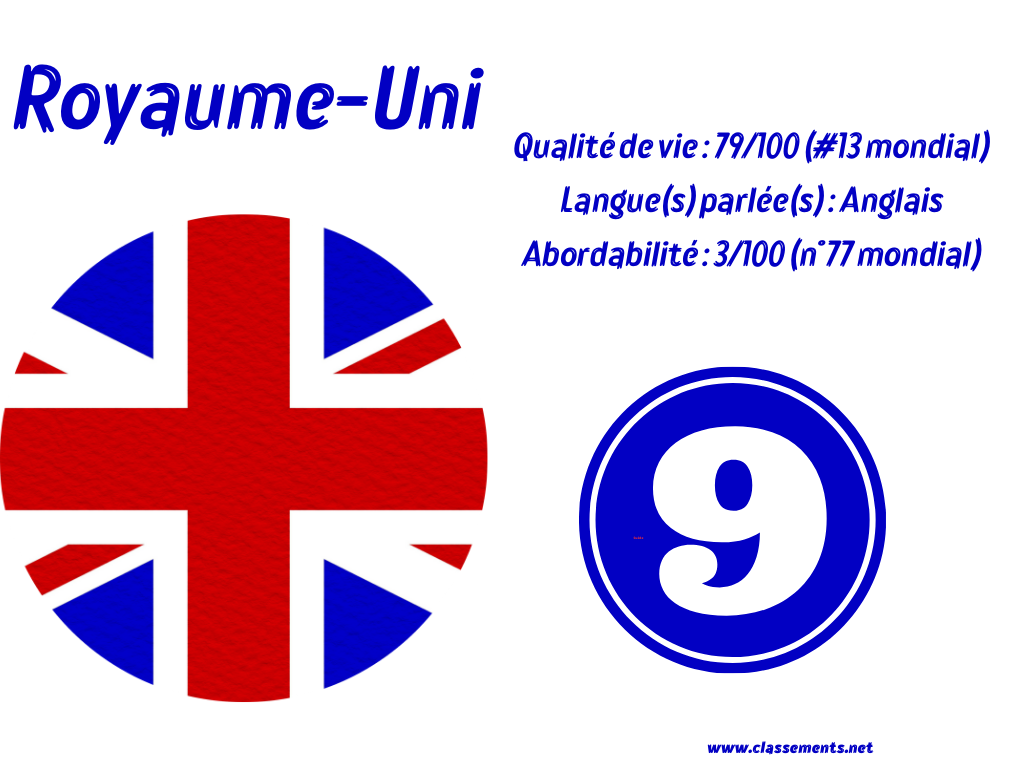 Royaume-Uni

Qualité de vie : 79/100 (#13 mondial)
Langue(s) parlée(s) : Anglais
Abordabilité : 3/100 (n°77 mondial)

9

www.classements.net