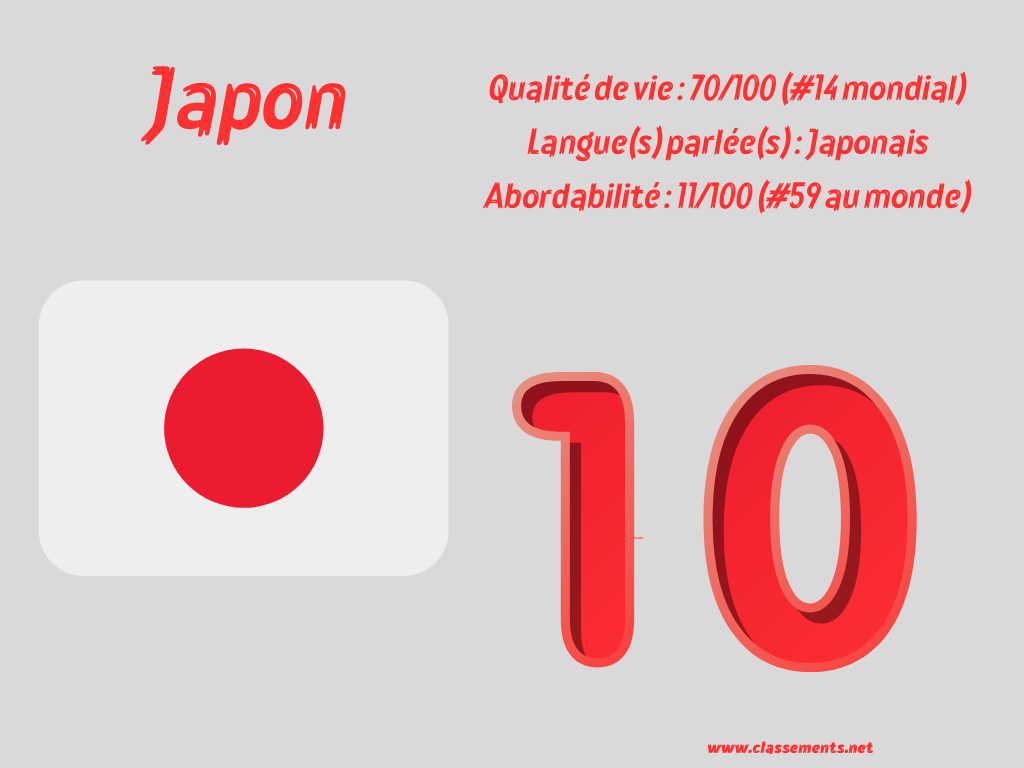 Japon

Qualité de vie : 70/100 (#14 mondial)
Langue(s) parlée(s) : Japonais
Abordabilité : 11/100 (#59 au monde)

10

www.classements.net