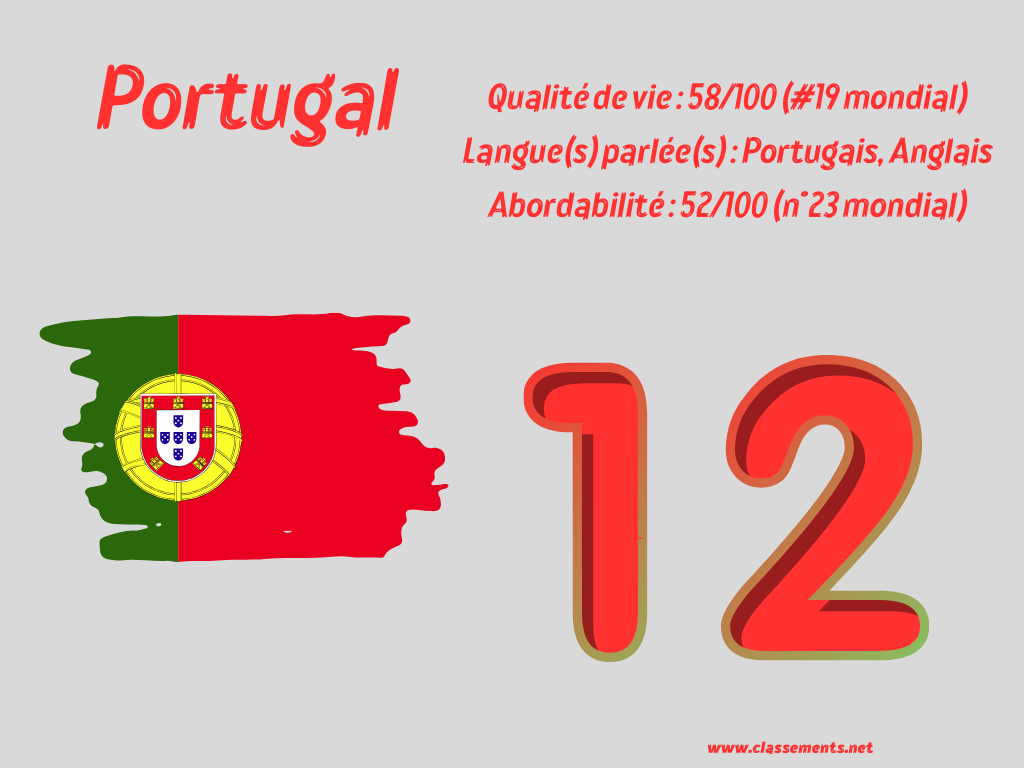 Portugal

Qualité de vie : 58/100 (#19 mondial)
Langue(s) parlée(s) : Portugais, Anglais
Abordabilité : 52/100 (n°23 mondial)

12

www.classements.net