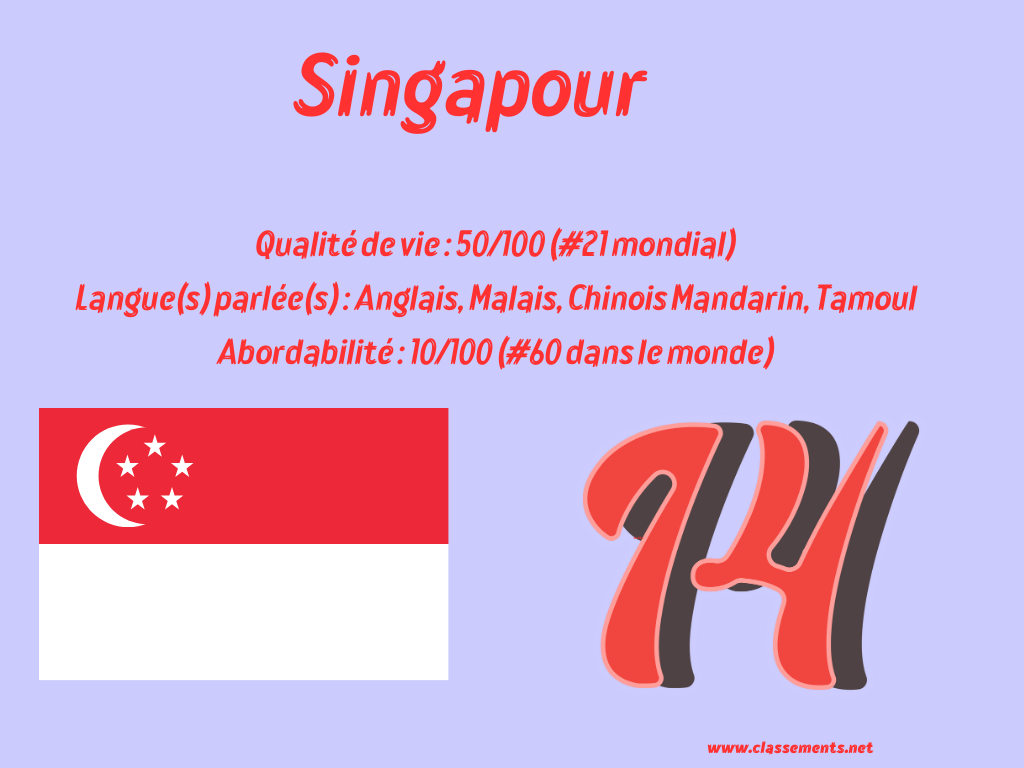 Singapour

Qualité de vie : 50/100 (#21 mondial)
Langue(s) parlée(s) : Anglais, Malais, Chinois Mandarin, Tamoul
Abordabilité : 10/100 (#60 dans le monde)

14

www.classements.net