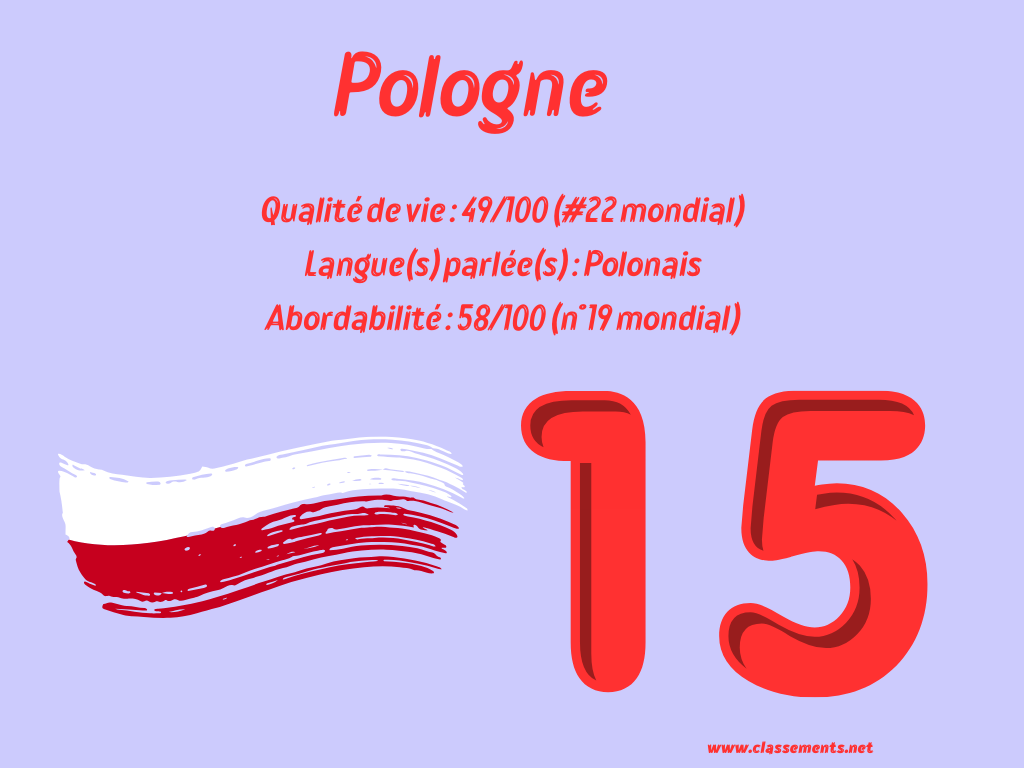 Pologne

Qualité de vie : 49/100 (#22 mondial)
Langue(s) parlée(s) : Polonais
Abordabilité : 58/100 (n°19 mondial)

15

www.classements.net